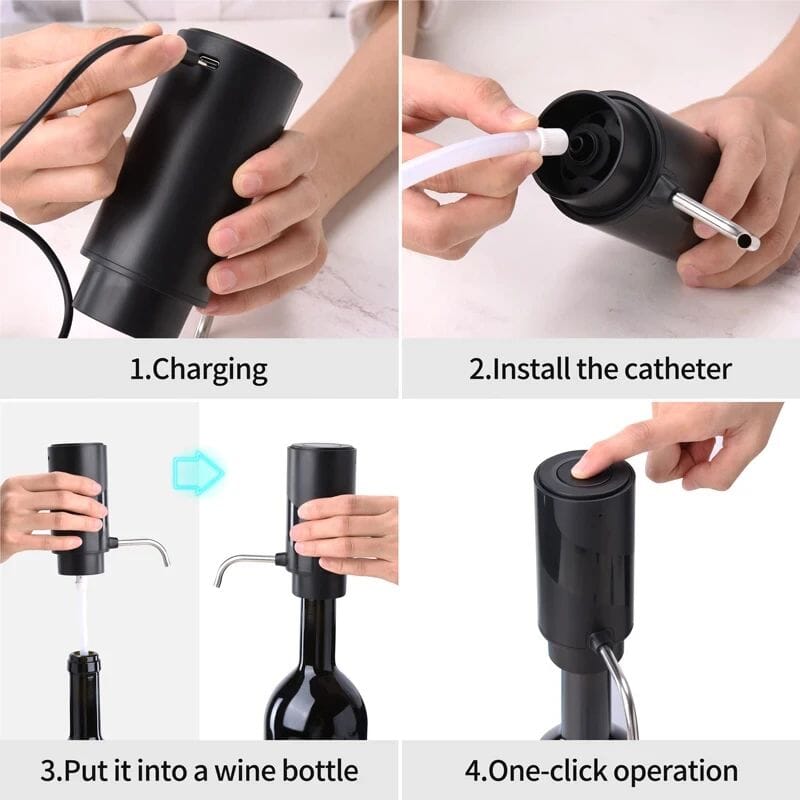 1.Charging

2.Install the catheter

3.Put it into a wine bottle

4.One-click operation