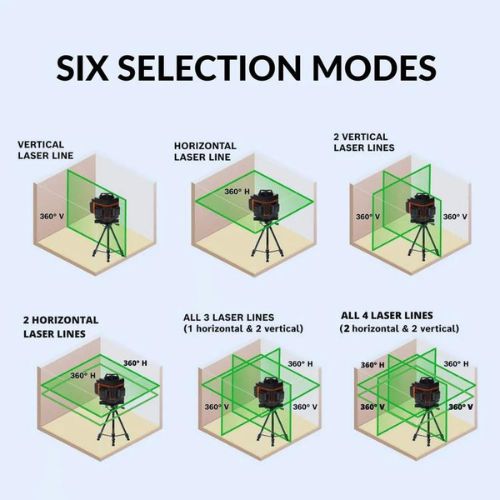 SIX SELECTION MODES

VERTICAL LASER LINE

360° V

HORIZONTAL LASER LINE

360° H

2 VERTICAL LASER LINES

360° V

360° V

2 HORIZONTAL LASER LINES

360° H

360° H

ALL 3 LASER LINES (1 horizontal & 2 vertical)

360° H

360° V

360° V

ALL 4 LASER LINES (2 horizontal & 2 vertical)

360° H

360° H

360° V

360° V